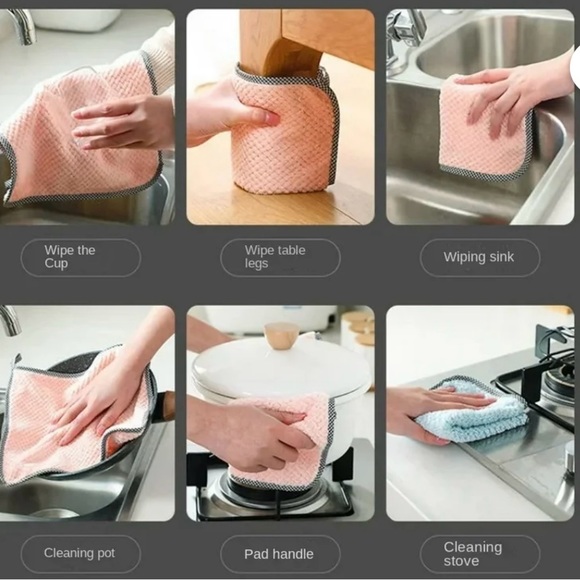 Wipe the Cup

Wipe table legs

Wiping sink

Cleaning pot

Pad handle

Cleaning stove